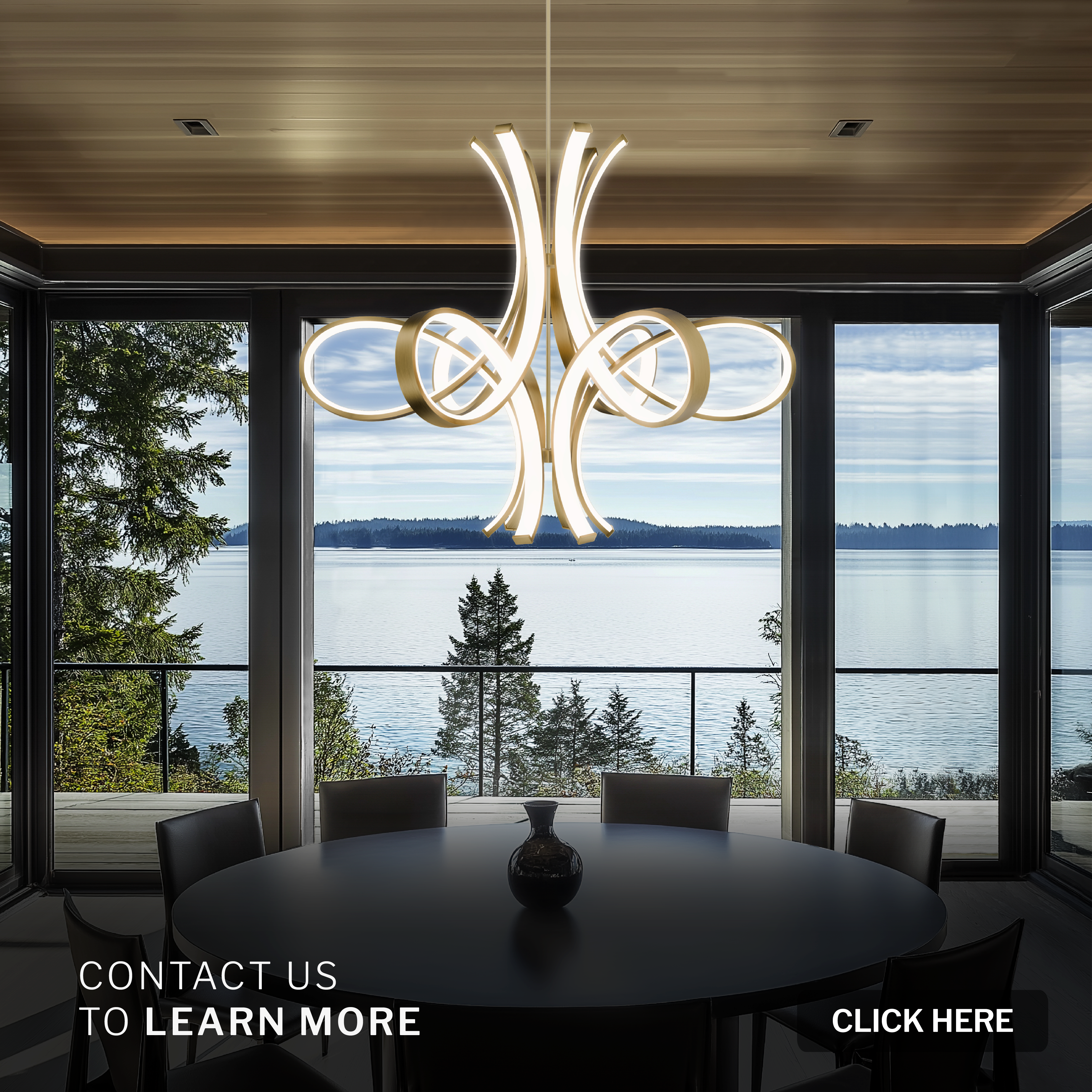 CONTACT US
TO LEARN MORE

CLICK HERE