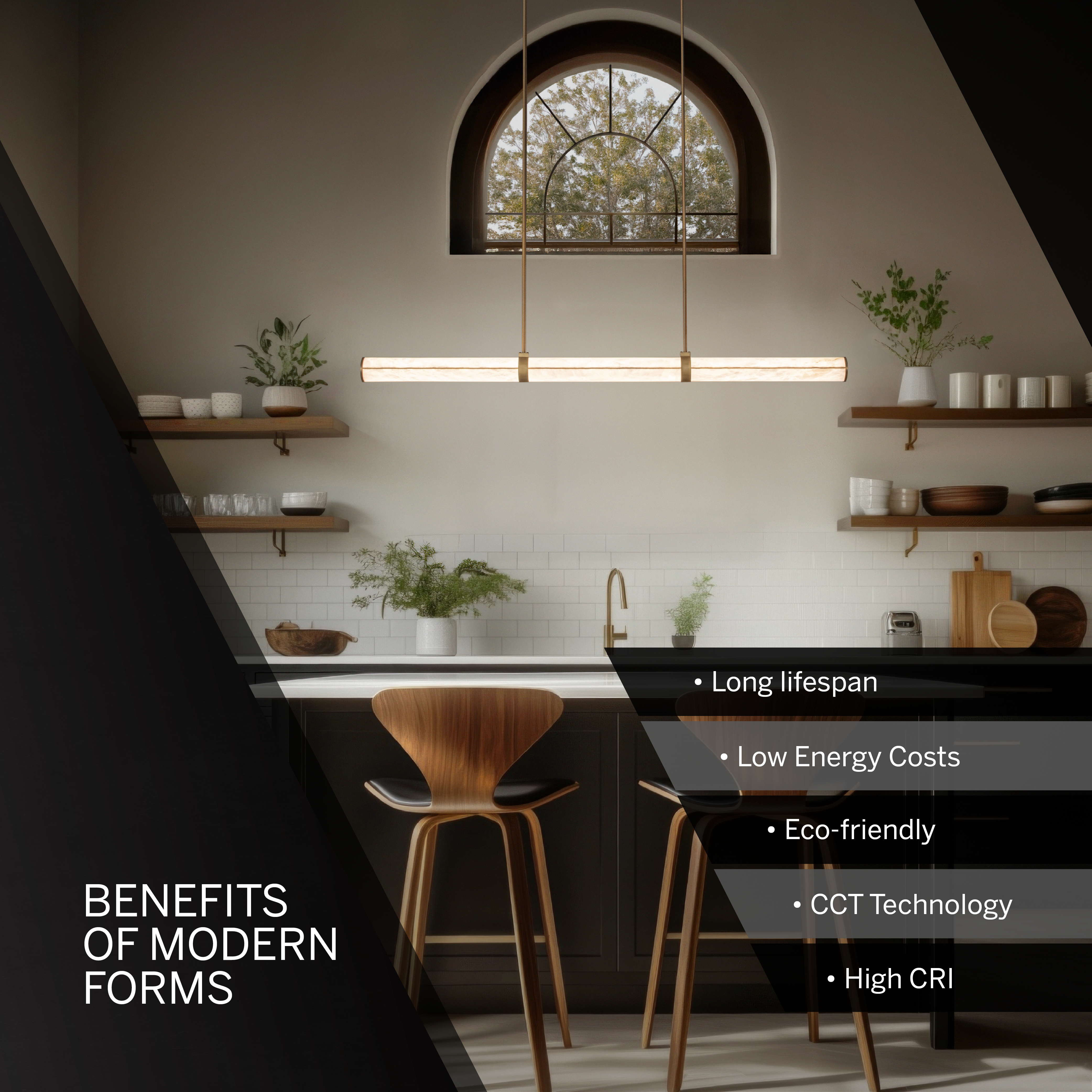 • Long lifespan

• Low Energy Costs

• Eco-friendly

• CCT Technology

• High CRI

BENEFITS OF MODERN FORMS