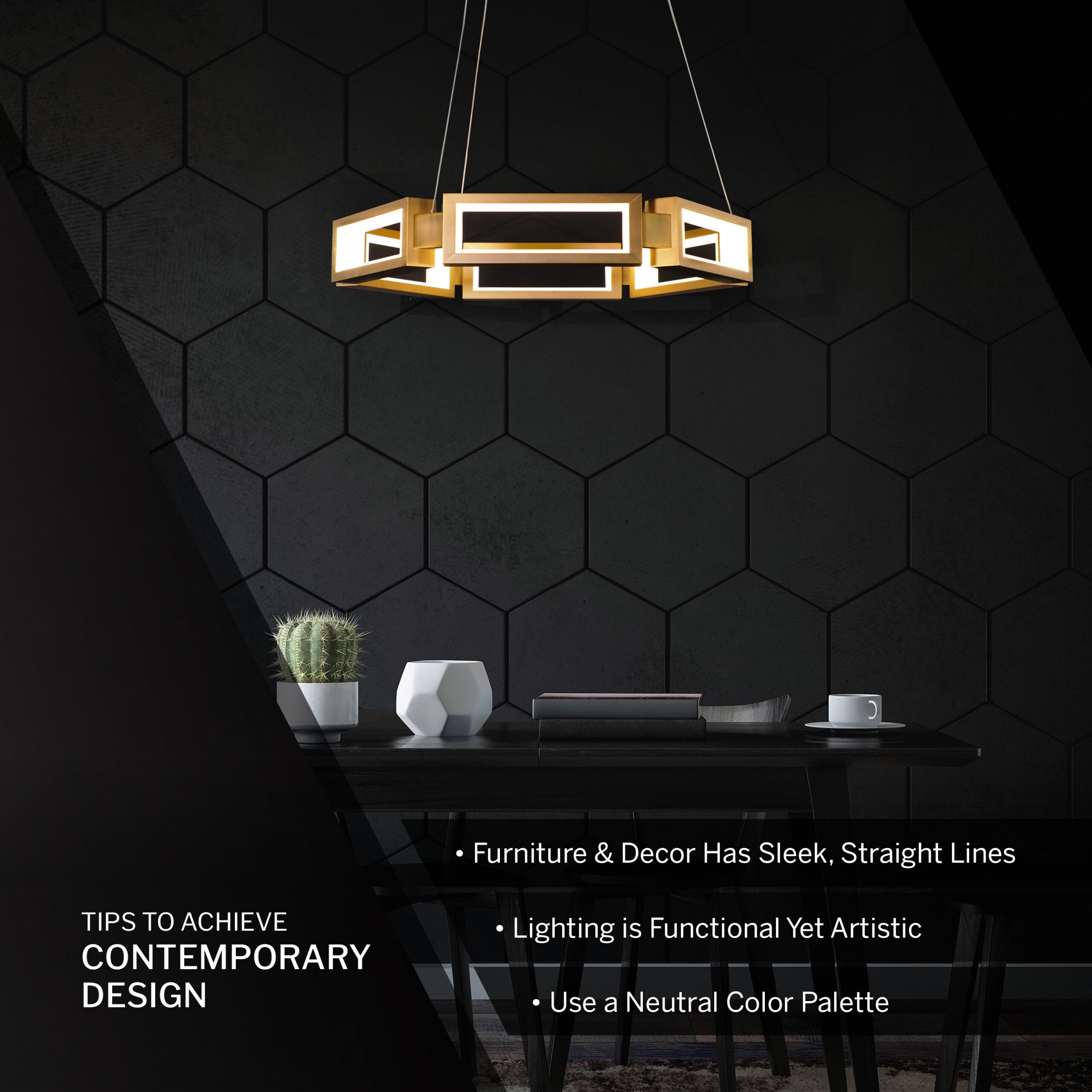 TIPS TO ACHIEVE
CONTEMPORARY DESIGN

• Furniture & Decor Has Sleek, Straight Lines

• Lighting is Functional Yet Artistic

• Use a Neutral Color Palette