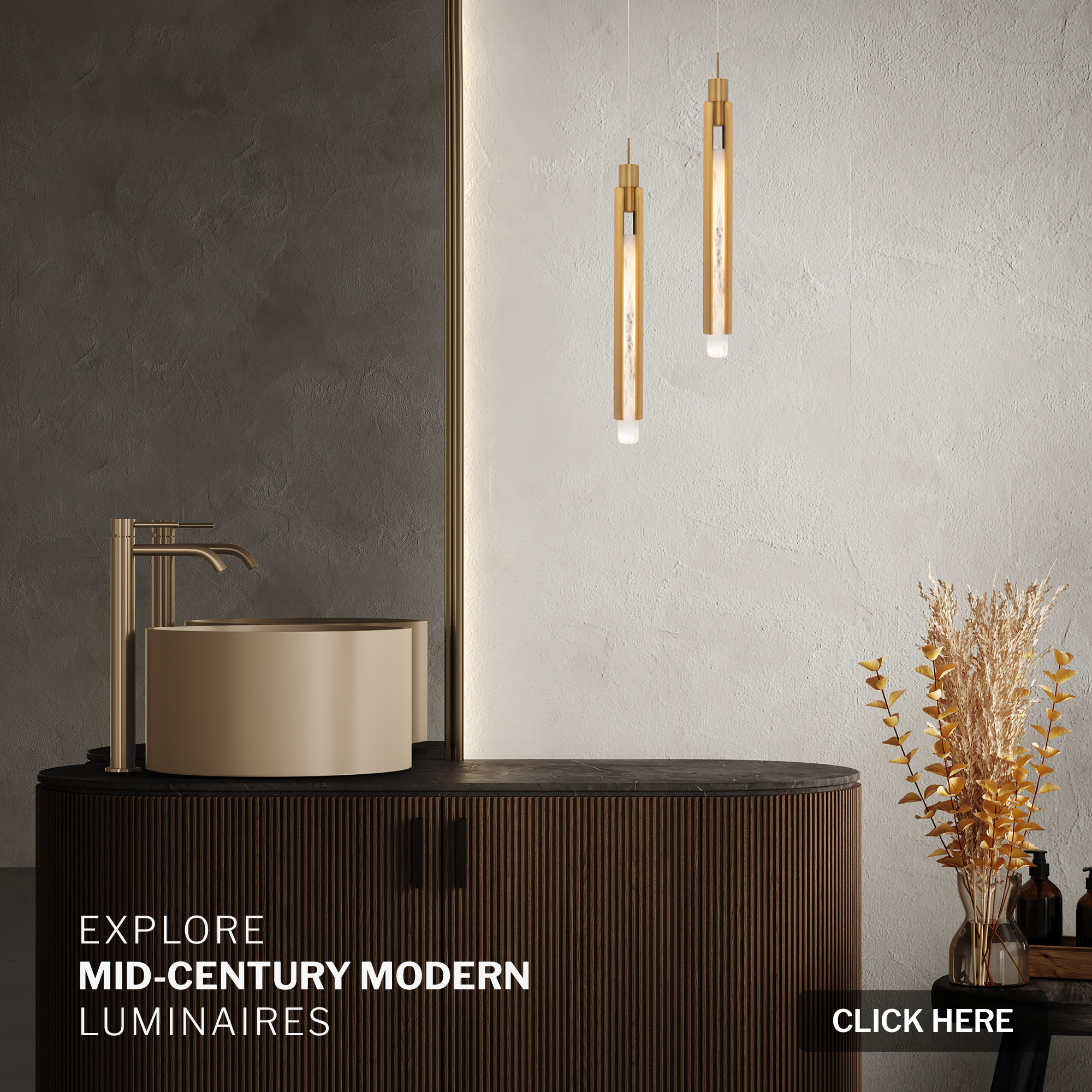 EXPLORE
MID-CENTURY MODERN
LUMINAIRES

CLICK HERE