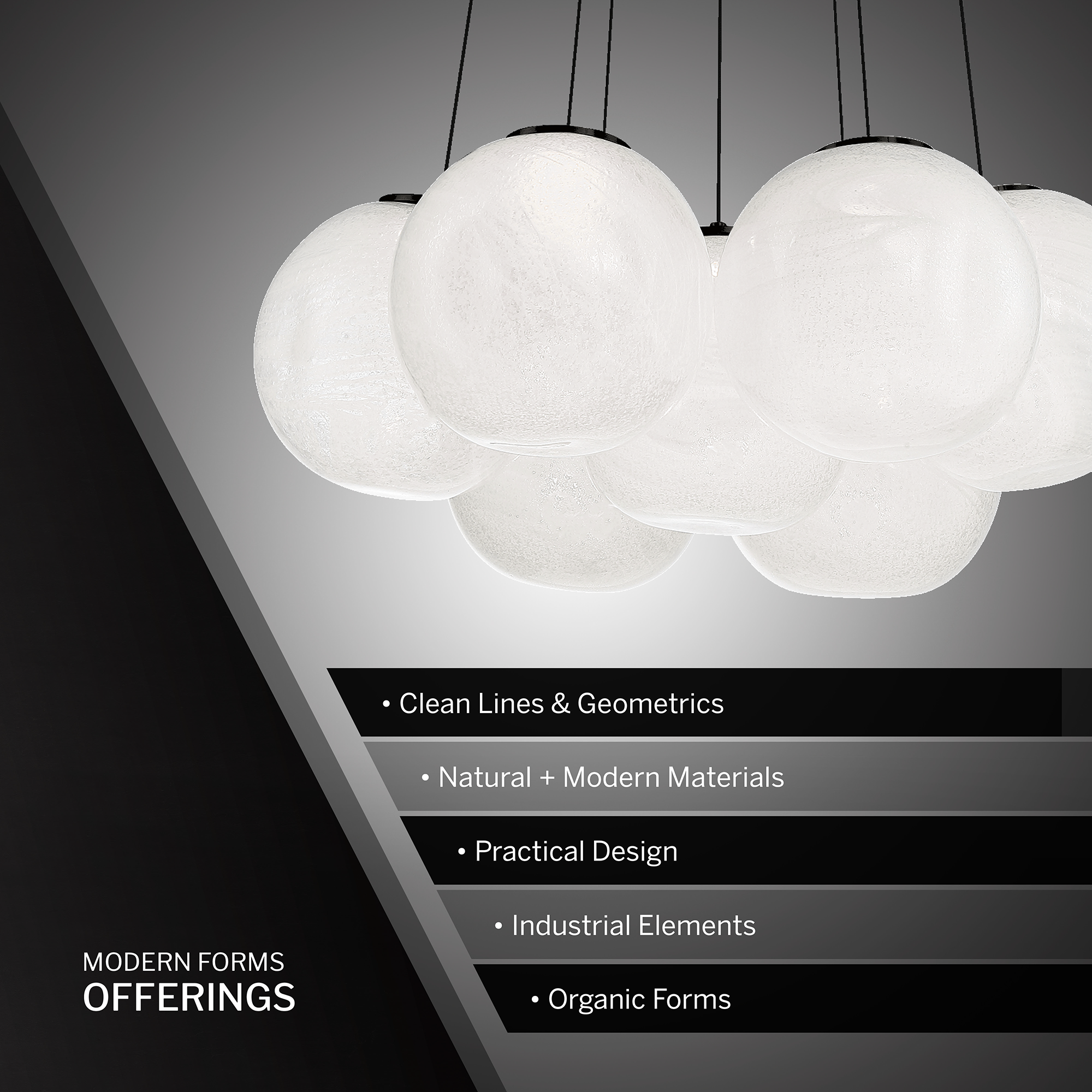 • Clean Lines & Geometrics

• Natural + Modern Materials

• Practical Design

• Industrial Elements

• Organic Forms

MODERN FORMS
OFFERINGS