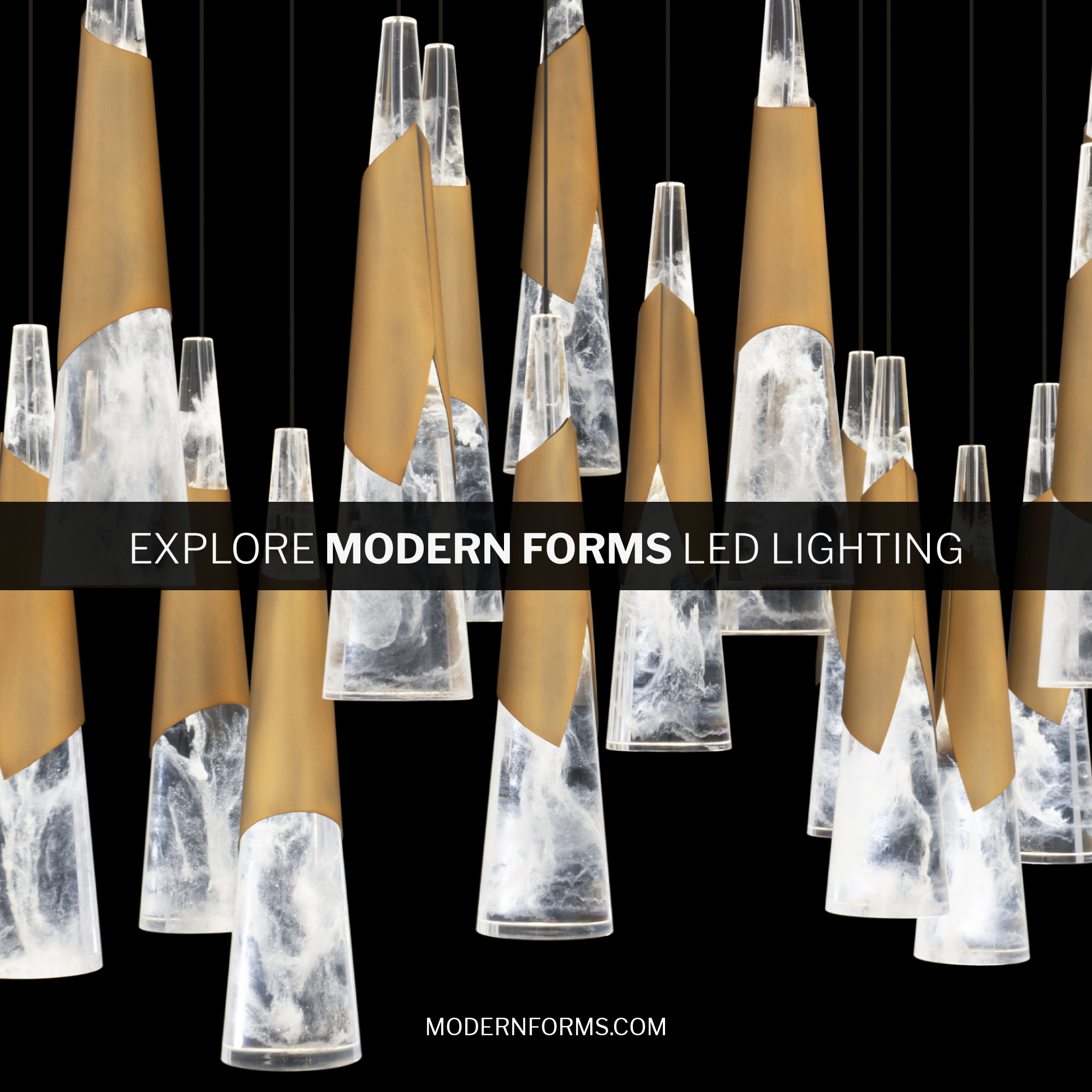 EXPLORE MODERN FORMS LED LIGHTING

MODERNFORMS.COM