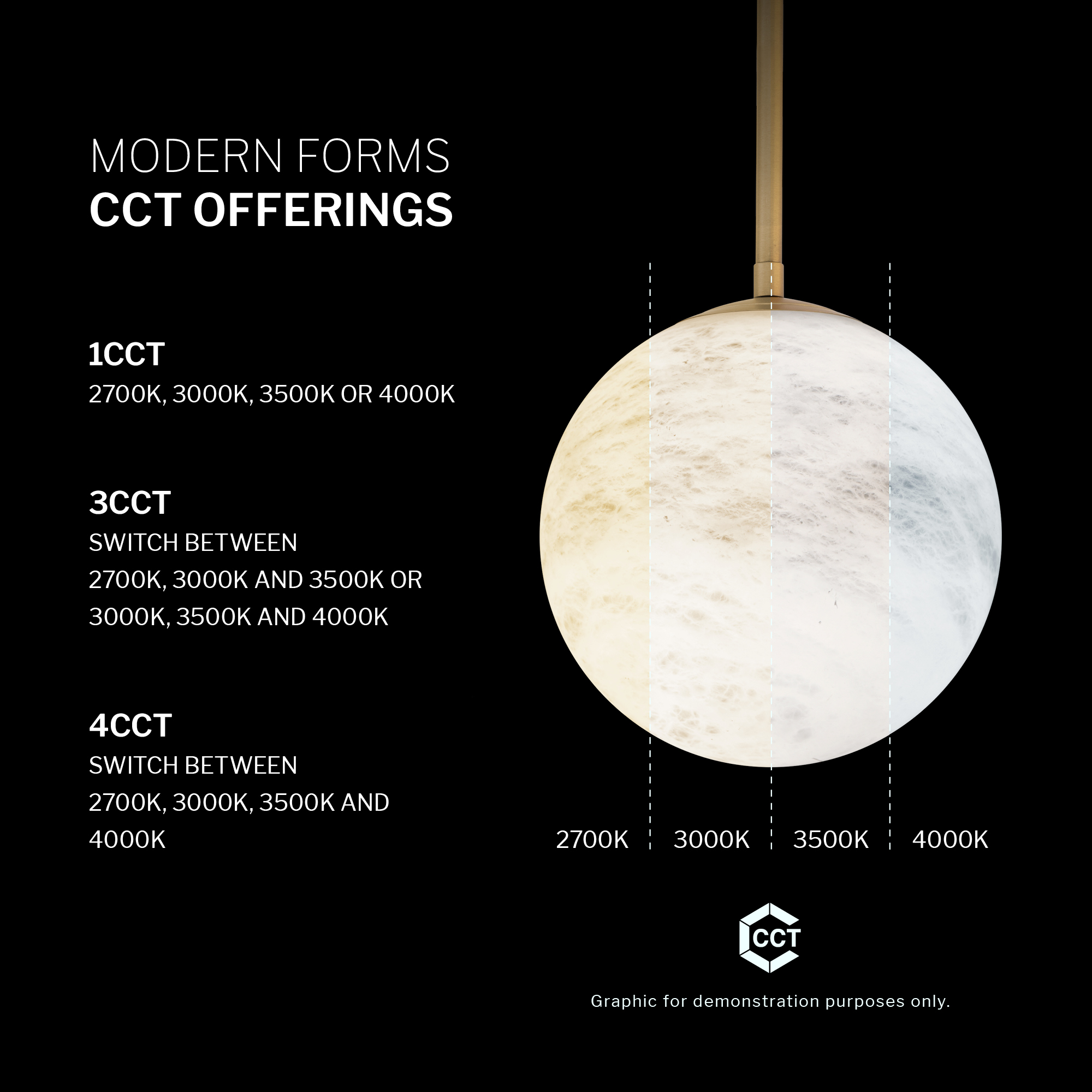 MODERN FORMS
CCT OFFERINGS

1CCT
2700K, 3000K, 3500K OR 4000K

3CCT
SWITCH BETWEEN
2700K, 3000K AND 3500K OR
3000K, 3500K AND 4000K

4CCT
SWITCH BETWEEN
2700K, 3000K, 3500K AND
4000K

2700K 3000K 3500K 4000K

CCT

Graphic for demonstration purposes only.